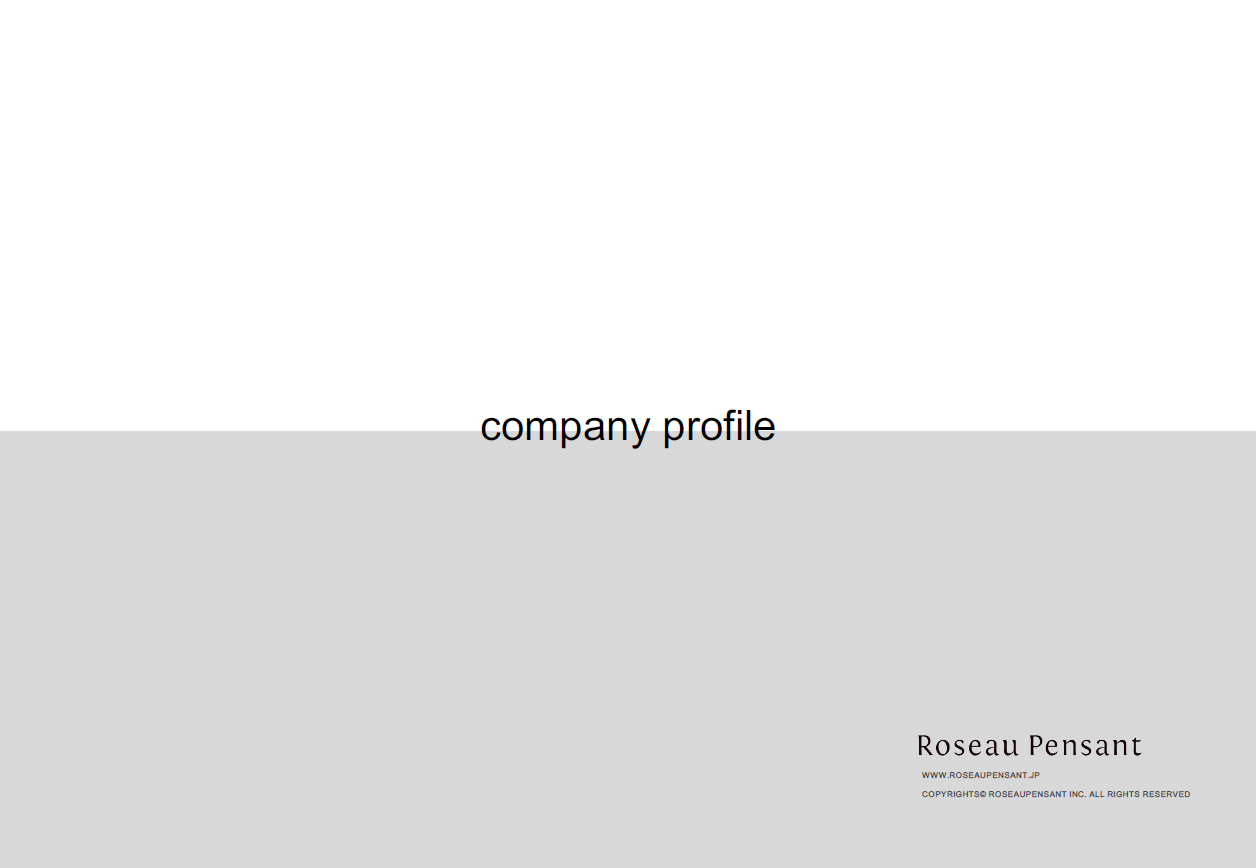 company profile

Roseau Pensant

WWW.ROSEAUPENSANT.JP

COPYRIGHTS© ROSEAUPENSANT INC. ALL RIGHTS RESERVED