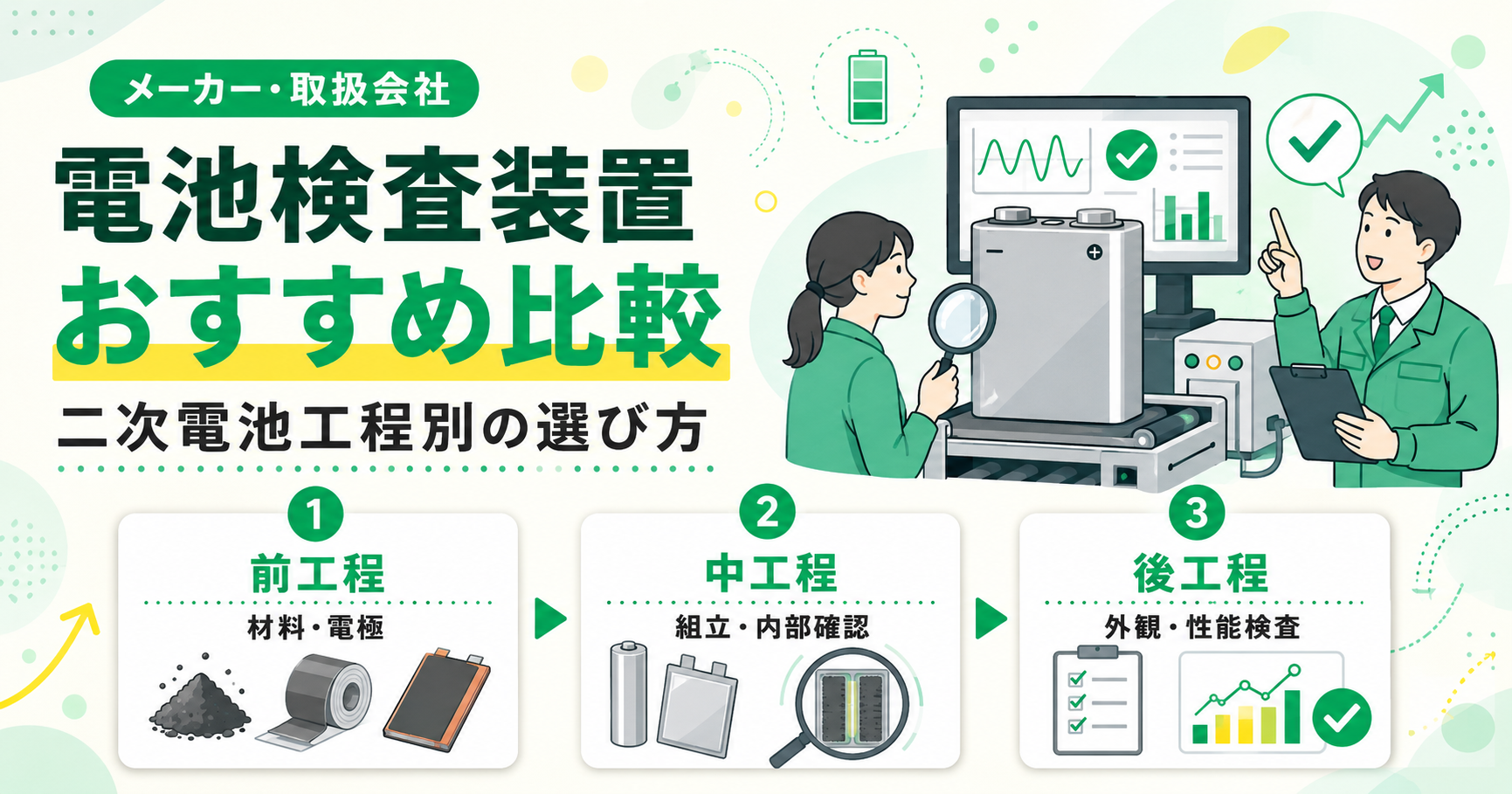 メーカー・取扱会社

電池検査装置
おすすめ比較

二次電池工程別の選び方

1
前工程
材料・電極

2
中工程
組立・内部確認

3
後工程
外観・性能検査