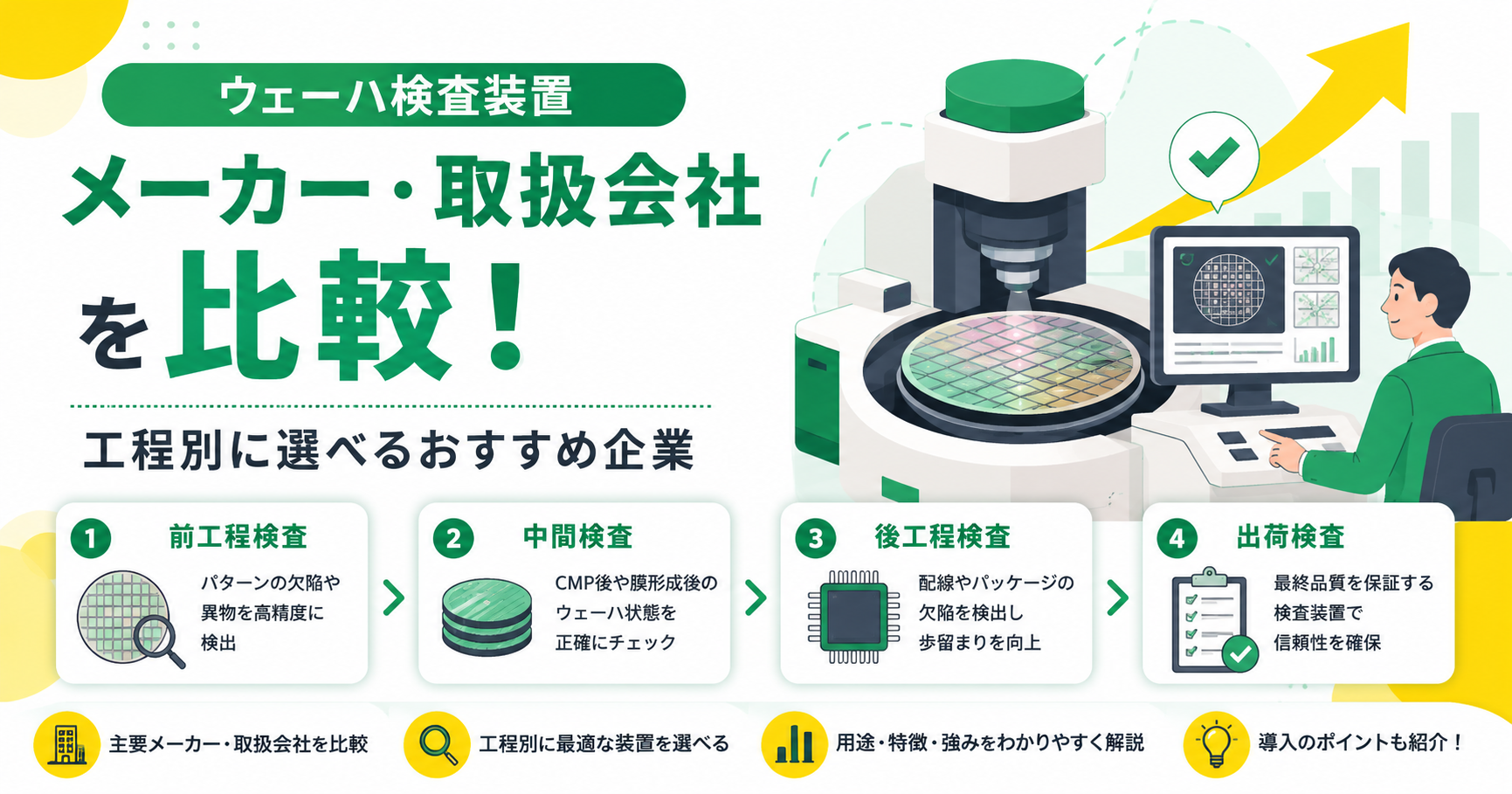 ウェーハ検査装置

メーカー・取扱会社を比較！

工程別に選べるおすすめ企業

1 前工程検査
パターンの欠陥や異物を高精度に検出

2 中間検査
CMP後や膜形成後のウェーハ状態を正確にチェック

3 後工程検査
配線やパッケージの欠陥を検出し歩留まりを向上

4 出荷検査
最終品質を保証する検査装置で信頼性を確保

主要メーカー・取扱会社を比較

工程別に最適な装置を選べる

用途・特徴・強みをわかりやすく解説

導入のポイントも紹介！